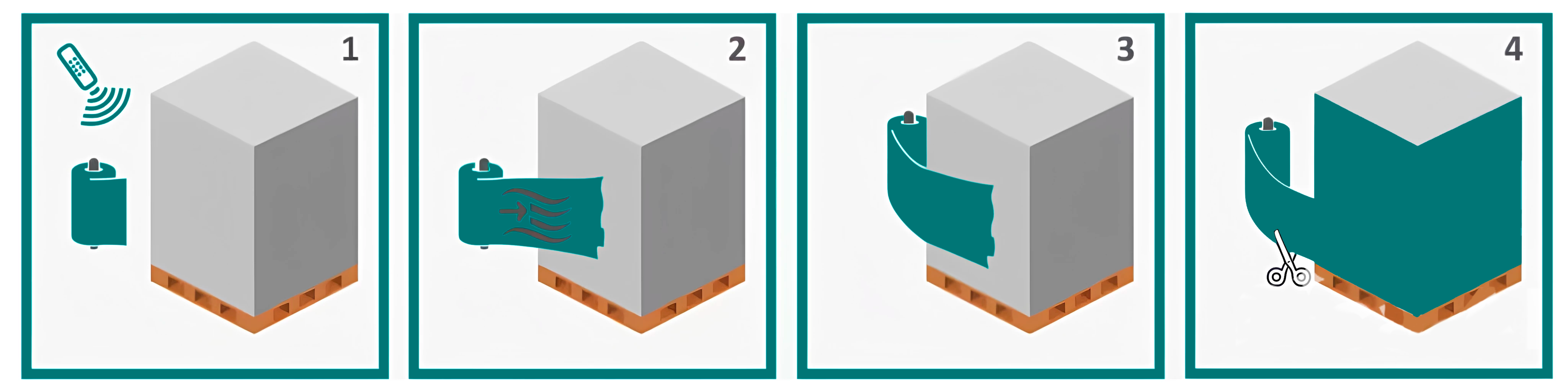 1

2

3

4